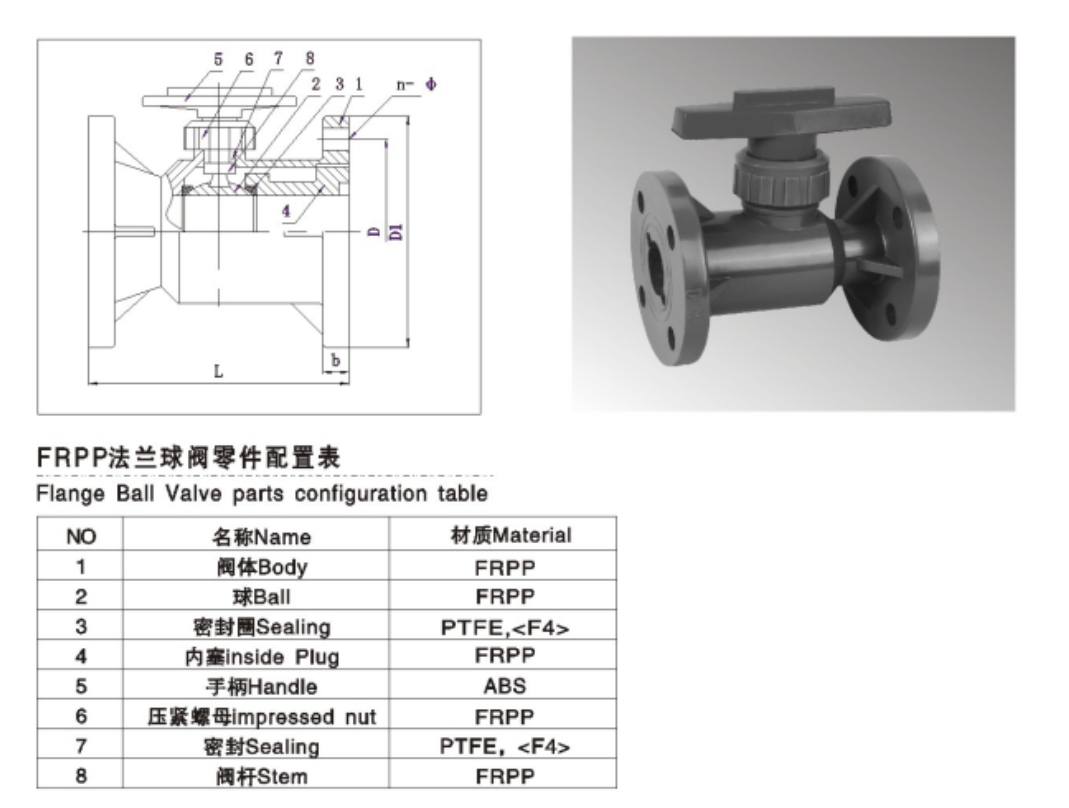 5 6 7 8
2 3 1
n- Φ
4
D
D1
L
b

FRPP法兰球阀零件配置表
Flange Ball Valve parts configuration table

| NO | 名称Name | 材质Material |
|---|---|---|
| 1 | 阀体Body | FRPP |
| 2 | 球Ball | FRPP |
| 3 | 密封圈Sealing | PTFE,<F4> |
| 4 | 内塞inside Plug | FRPP |
| 5 | 手柄Handle | ABS |
| 6 | 压紧螺母impressed nut | FRPP |
| 7 | 密封Sealing | PTFE, <F4> |
| 8 | 阀杆Stem | FRPP |